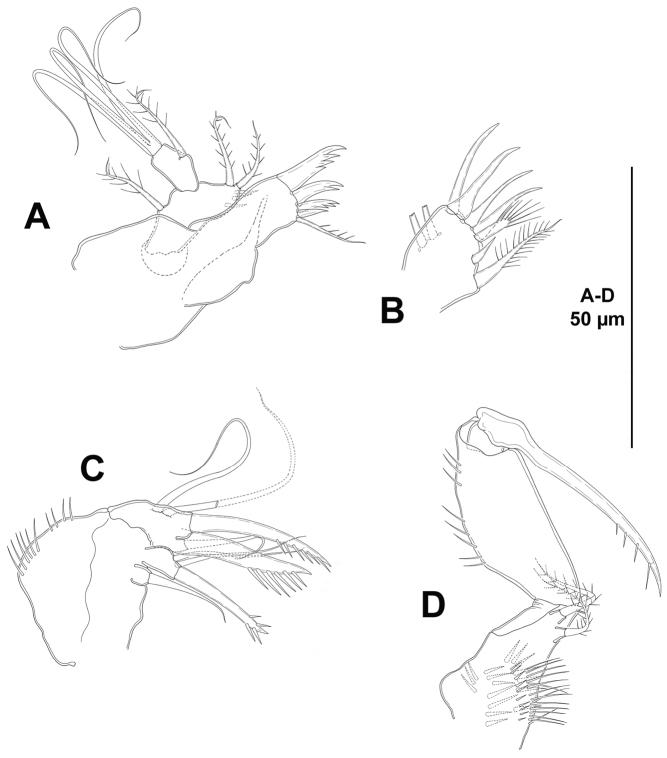 A

B

A-D
50 µm

C

D