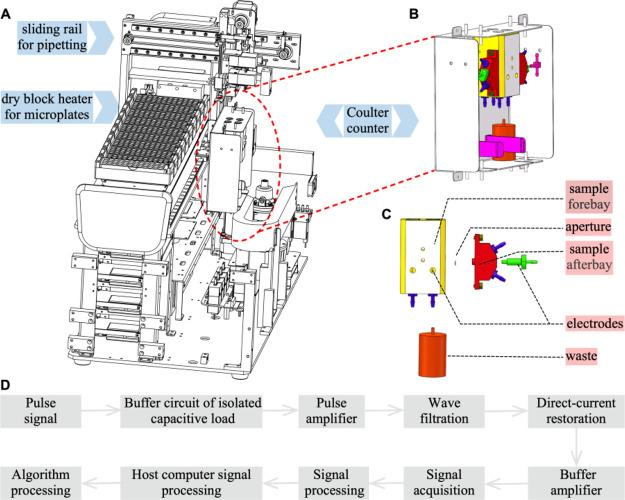 A

sliding rail for pipetting

dry block heater for microplates

Coulter counter

B

C

sample forebay

aperture

sample afterbay

electrodes

waste

D

Pulse signal

Buffer circuit of isolated capacitive load

Pulse amplifier

Wave filtration

Direct-current restoration

Buffer amplifier

Signal acquisition

Signal processing

Host computer signal processing

Algorithm processing