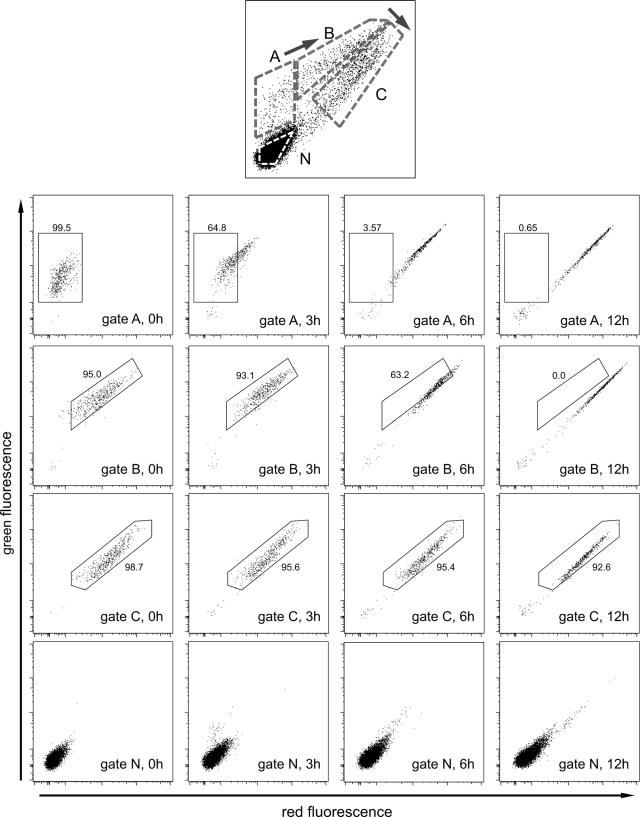 A
B
C
N

green fluorescence

99.5
gate A, 0h

64.8
gate A, 3h

3.57
gate A, 6h

0.65
gate A, 12h

95.0
gate B, 0h

93.1
gate B, 3h

63.2
gate B, 6h

0.0
gate B, 12h

98.7
gate C, 0h

95.6
gate C, 3h

95.4
gate C, 6h

92.6
gate C, 12h

gate N, 0h

gate N, 3h

gate N, 6h

gate N, 12h

red fluorescence