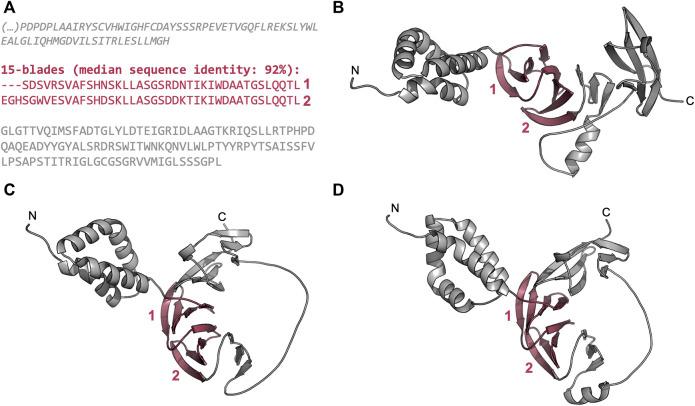 A

(…)PDPDPLAAIRYSCVHWIGHFCDAYSSSRPEVETVGQFLREKSLYWL EALGLIQHMGDVILSITRLESLLMGH

15-blades (median sequence identity: 92%):
---SDSVRSVAFSHNSKLLASGSRDNTIKIWDAATGSLQQTL 1
EGHSGWVESVAFSHDSKLLASGSDDKTIKIWDAATGSLQQTL 2

GLGTTVQIMSFADTGLYLDTEIGRIDLAAGTKRIQSLLRTPHPD QAQEADYYGYALSRDRSWITWNKQNVLWLPTYYRPYTSAISSFV LPSAPSTITRIGLGCGSGRVVMIGLSSSGPL

B

N
1
2
C

C

N
C
1
2

D

N
C
1
2