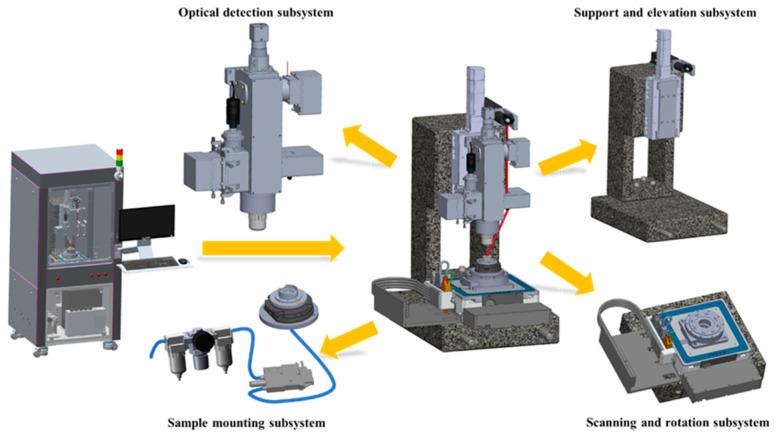 Optical detection subsystem

Support and elevation subsystem

Sample mounting subsystem

Scanning and rotation subsystem