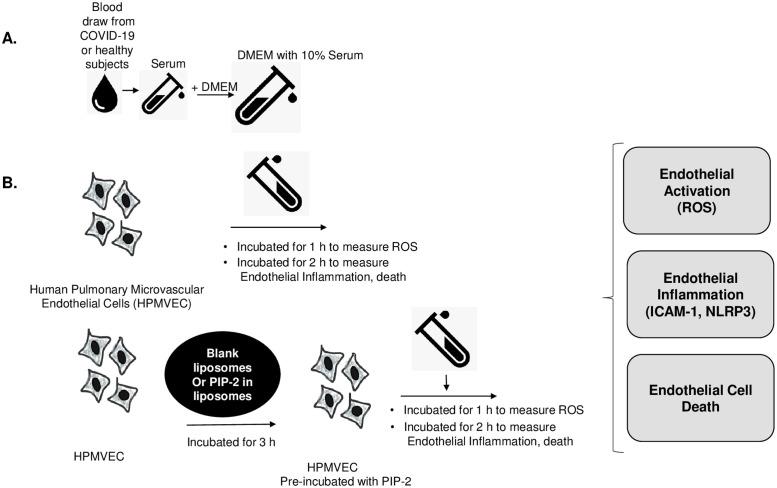 A.

Blood draw from COVID-19 or healthy subjects

Serum

+ DMEM

DMEM with 10% Serum

B.

• Incubated for 1 h to measure ROS
• Incubated for 2 h to measure Endothelial Inflammation, death

Human Pulmonary Microvascular Endothelial Cells (HPMVEC)

Blank liposomes Or PIP-2 in liposomes

Incubated for 3 h

HPMVEC

HPMVEC
Pre-incubated with PIP-2

• Incubated for 1 h to measure ROS
• Incubated for 2 h to measure Endothelial Inflammation, death

Endothelial Activation (ROS)

Endothelial Inflammation (ICAM-1, NLRP3)

Endothelial Cell Death