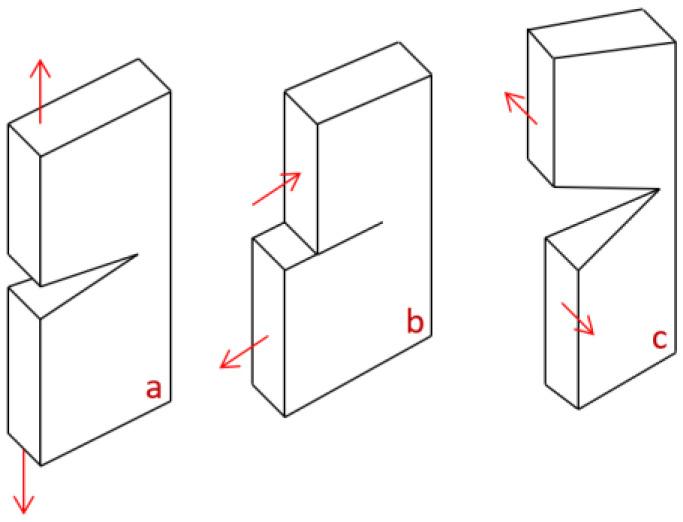 a

b

c