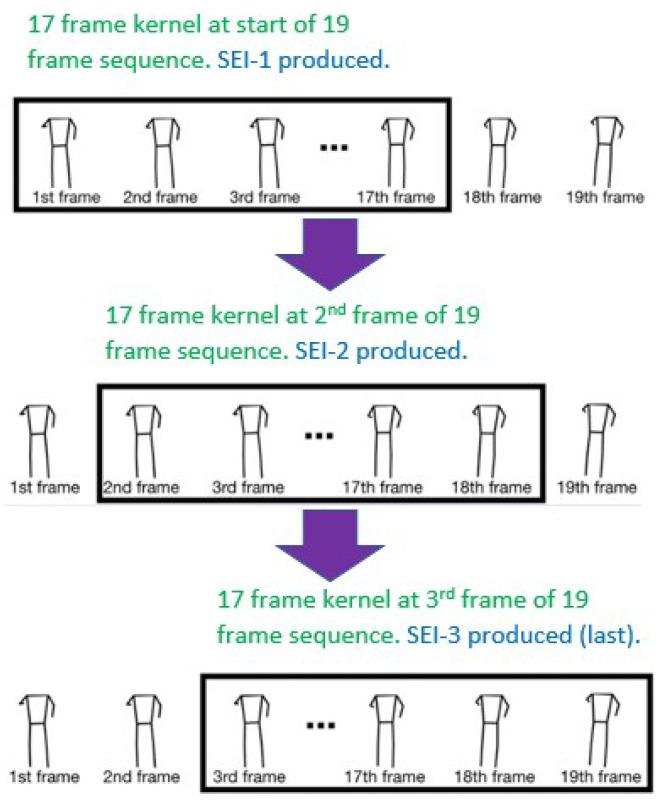 17 frame kernel at start of 19 frame sequence. SEI-1 produced.

1st frame 2nd frame 3rd frame ... 17th frame 18th frame 19th frame

17 frame kernel at 2$^{nd}$ frame of 19 frame sequence. SEI-2 produced.

1st frame 2nd frame 3rd frame ... 17th frame 18th frame 19th frame

17 frame kernel at 3$^{rd}$ frame of 19 frame sequence. SEI-3 produced (last).

1st frame 2nd frame 3rd frame ... 17th frame 18th frame 19th frame