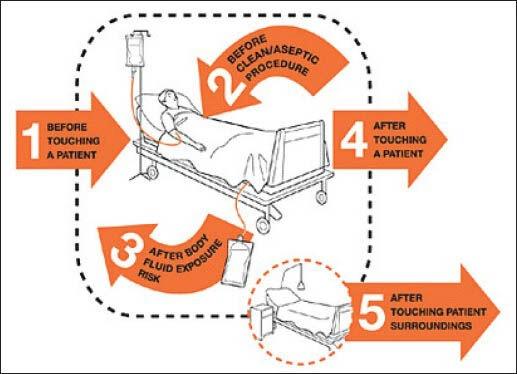 1 BEFORE TOUCHING A PATIENT

2 BEFORE CLEAN/ASEPTIC PROCEDURE

3 AFTER BODY FLUID EXPOSURE RISK

4 AFTER TOUCHING A PATIENT

5 AFTER TOUCHING PATIENT SURROUNDINGS