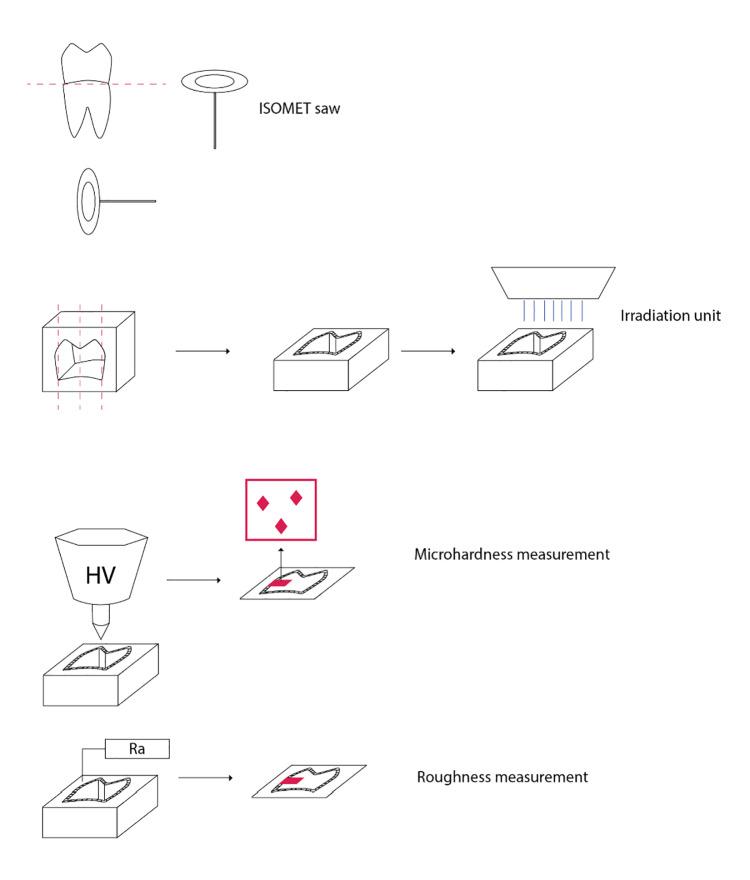 ISOMET saw

Irradiation unit

HV

Microhardness measurement

Ra

Roughness measurement