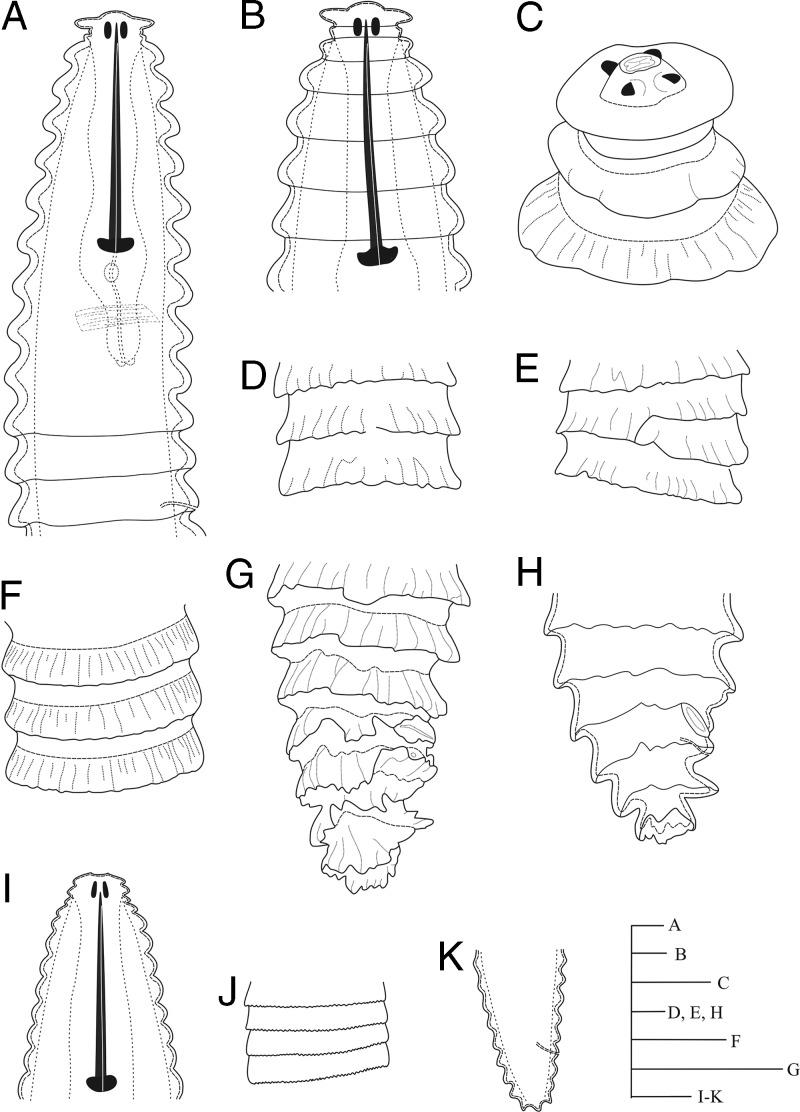 A
B
C
D
E
F
G
H
I
J
K
A
B
C
D, E, H
F
G
I-K