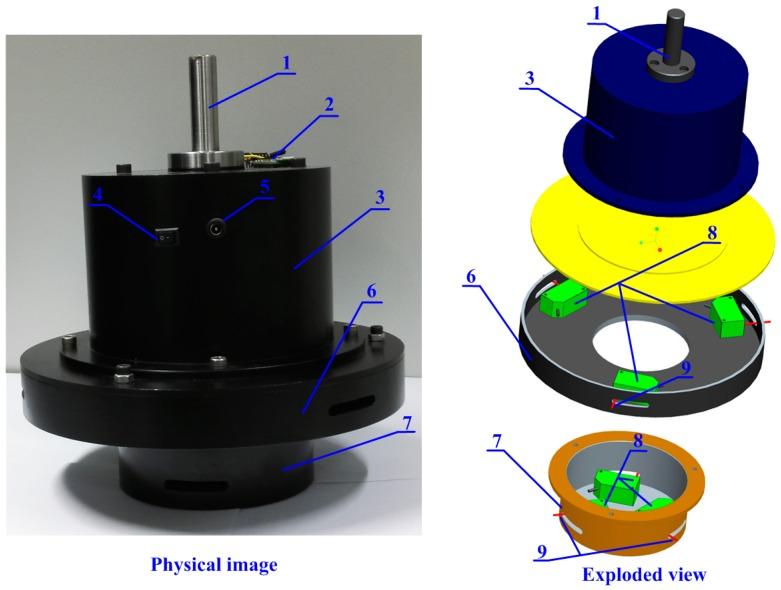 1
2
4
5
3
6
7
Physical image

1
3
8
6
9
7
8
9
Exploded view