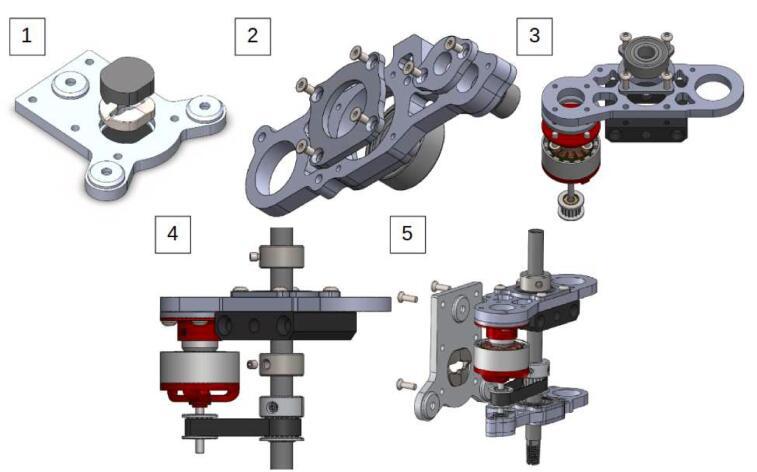 1

2

3

4

5