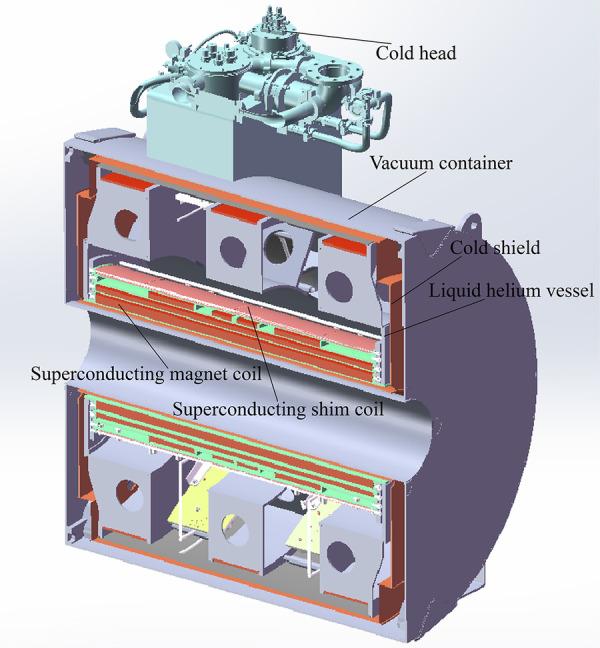 Cold head

Vacuum container

Cold shield

Liquid helium vessel

Superconducting magnet coil

Superconducting shim coil