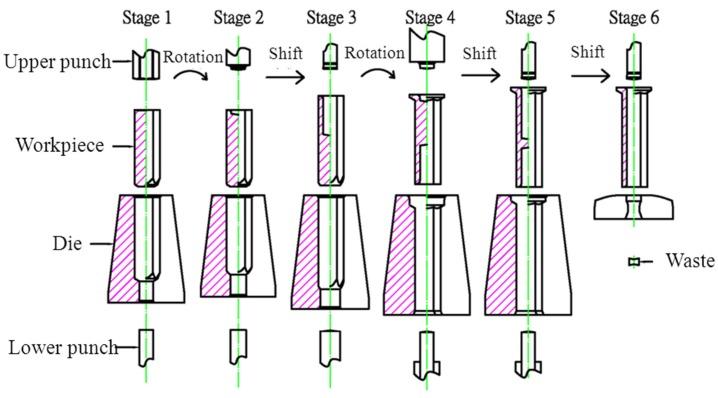 Stage 1 Stage 2 Stage 3 Stage 4 Stage 5 Stage 6

Upper punch

Rotation

Shift

Rotation

Shift

Shift

Workpiece

Die

Waste

Lower punch