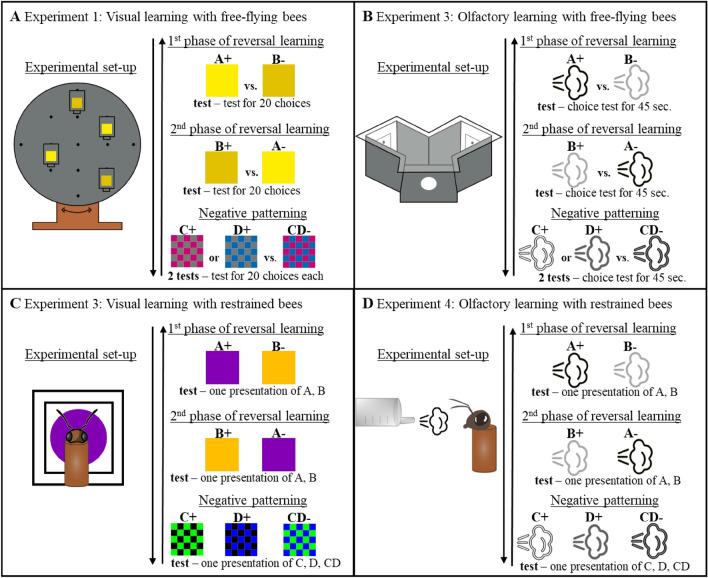 A Experiment 1: Visual learning with free-flying bees

Experimental set-up

1st phase of reversal learning

A+ vs. B-

test – test for 20 choices

2nd phase of reversal learning

B+ vs. A-

test – test for 20 choices

Negative patterning

C+ or D+ vs. CD-

2 tests – test for 20 choices each

B Experiment 3: Olfactory learning with free-flying bees

Experimental set-up

1st phase of reversal learning

A+ vs. B-

test – choice test for 45 sec.

2nd phase of reversal learning

B+ vs. A-

test – choice test for 45 sec.

Negative patterning

C+ or D+ vs. CD-

2 tests – choice test for 45 sec.

C Experiment 3: Visual learning with restrained bees

Experimental set-up

1st phase of reversal learning

A+ B-

test – one presentation of A, B

2nd phase of reversal learning

B+ A-

test – one presentation of A, B

Negative patterning

C+ D+ CD-

test – one presentation of C, D, CD

D Experiment 4: Olfactory learning with restrained bees

Experimental set-up

1st phase of reversal learning

A+ B-

test – one presentation of A, B

2nd phase of reversal learning

B+ A-

test – one presentation of A, B

Negative patterning

C+ D+ CD-

test – one presentation of C, D, CD