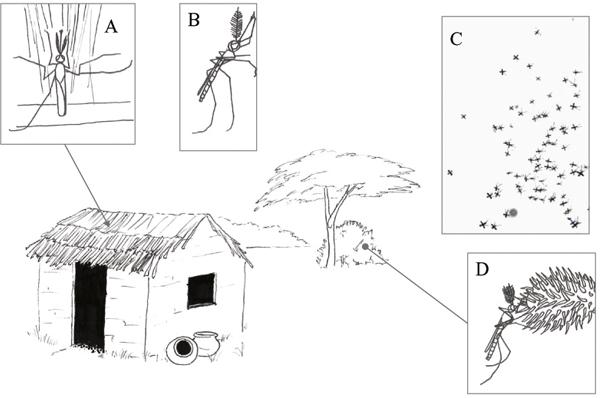 A

B

C

D