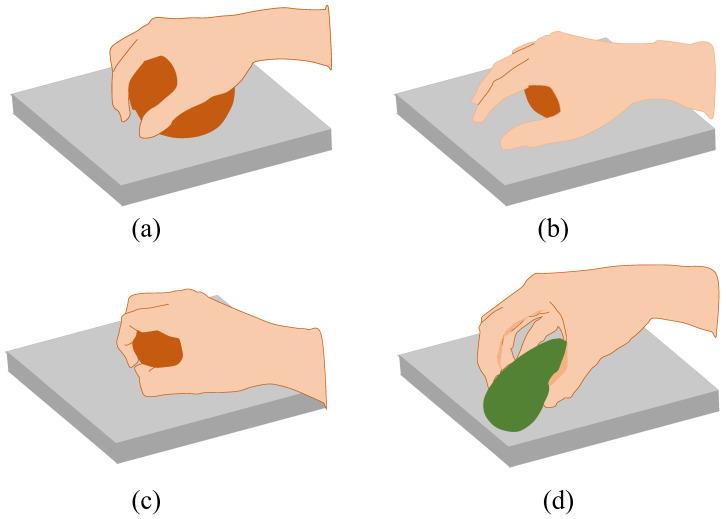 (a)

(b)

(c)

(d)