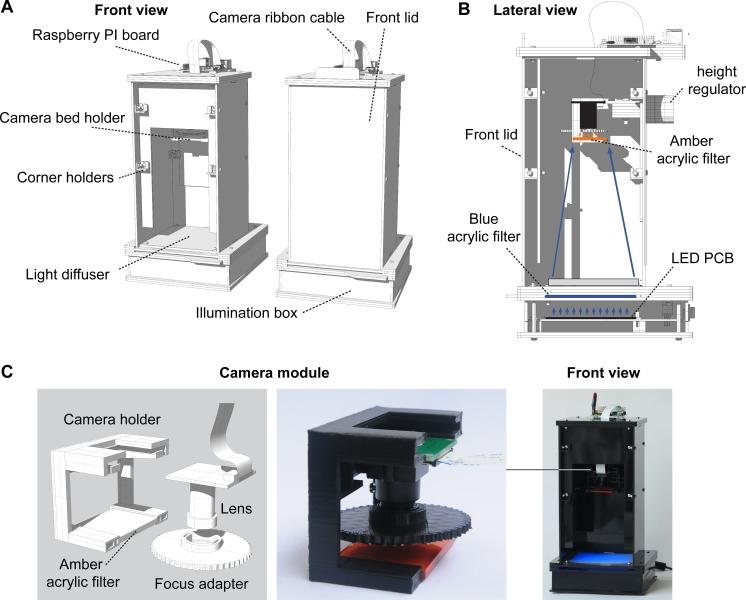 A

Front view

Raspberry PI board

Camera ribbon cable

Front lid

Camera bed holder

Corner holders

Light diffuser

Illumination box

B

Lateral view

height regulator

Front lid

Amber acrylic filter

Blue acrylic filter

LED PCB

C

Camera module

Front view

Camera holder

Lens

Amber acrylic filter

Focus adapter