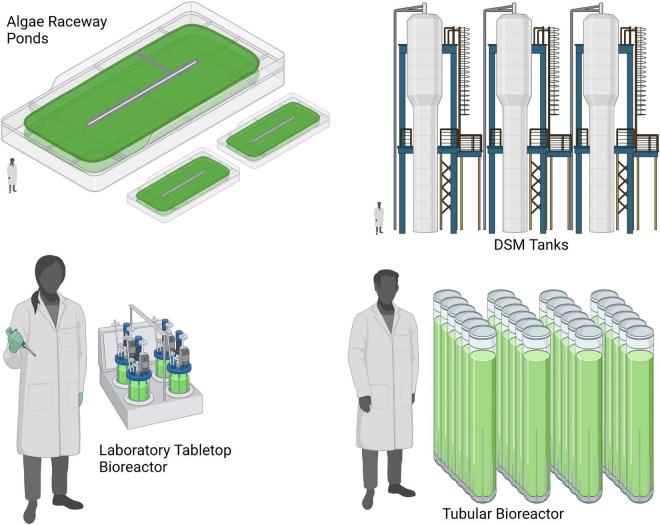 Algae Raceway Ponds

DSM Tanks

Laboratory Tabletop Bioreactor

Tubular Bioreactor