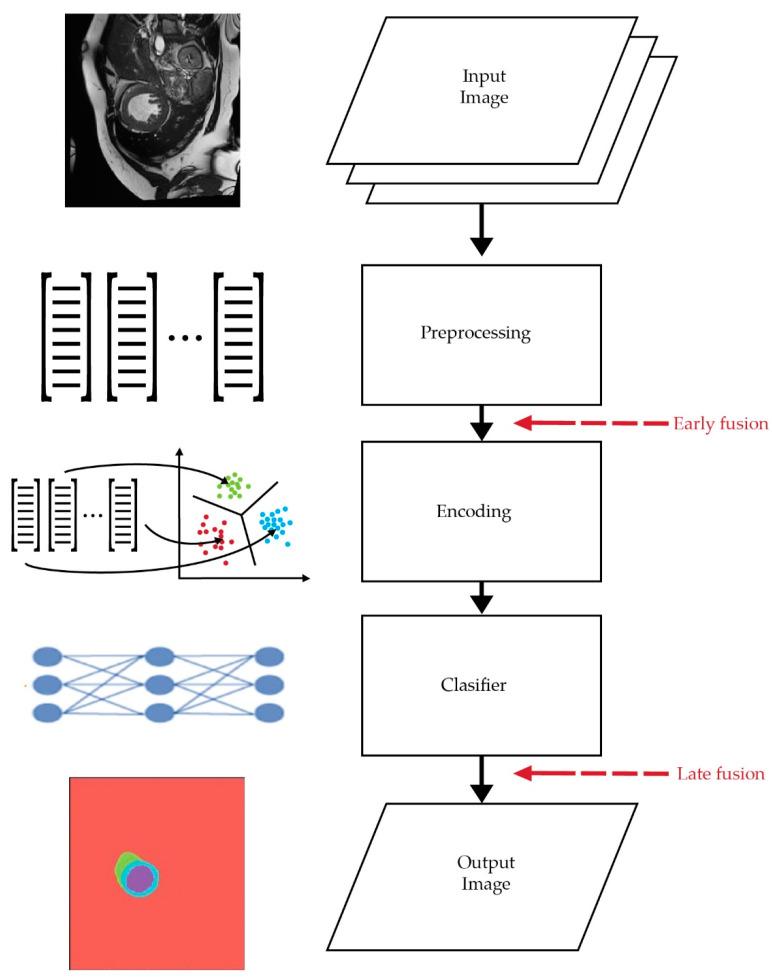 Input Image

Preprocessing

Early fusion

Encoding

Clasifier

Late fusion

Output Image