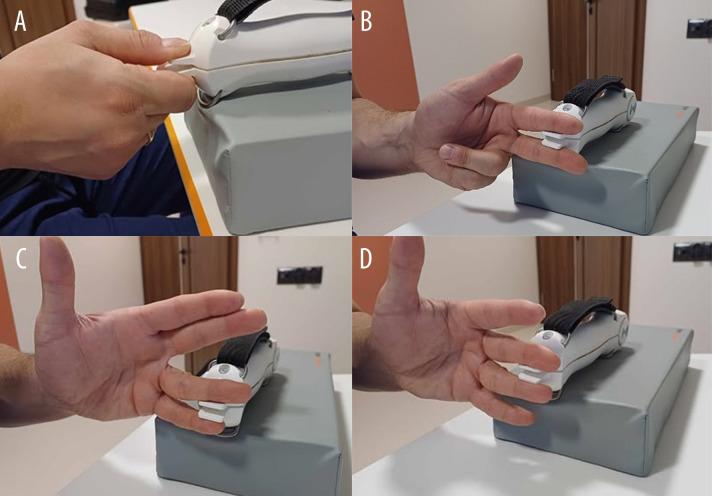 A

B

C

D