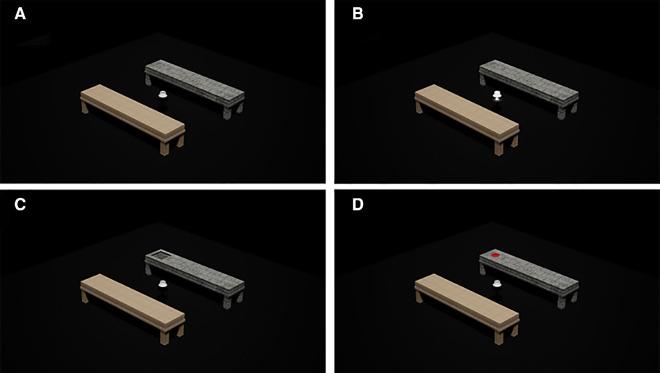 A

B

C

D