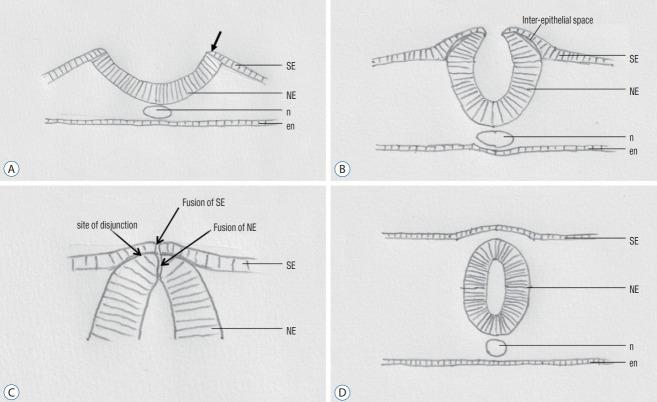 SE
NE
n
en
A

Inter-epithelial space
SE
NE
n
en
B

Fusion of SE
site of disjunction
Fusion of NE
SE
NE
C

SE
NE
n
en
D