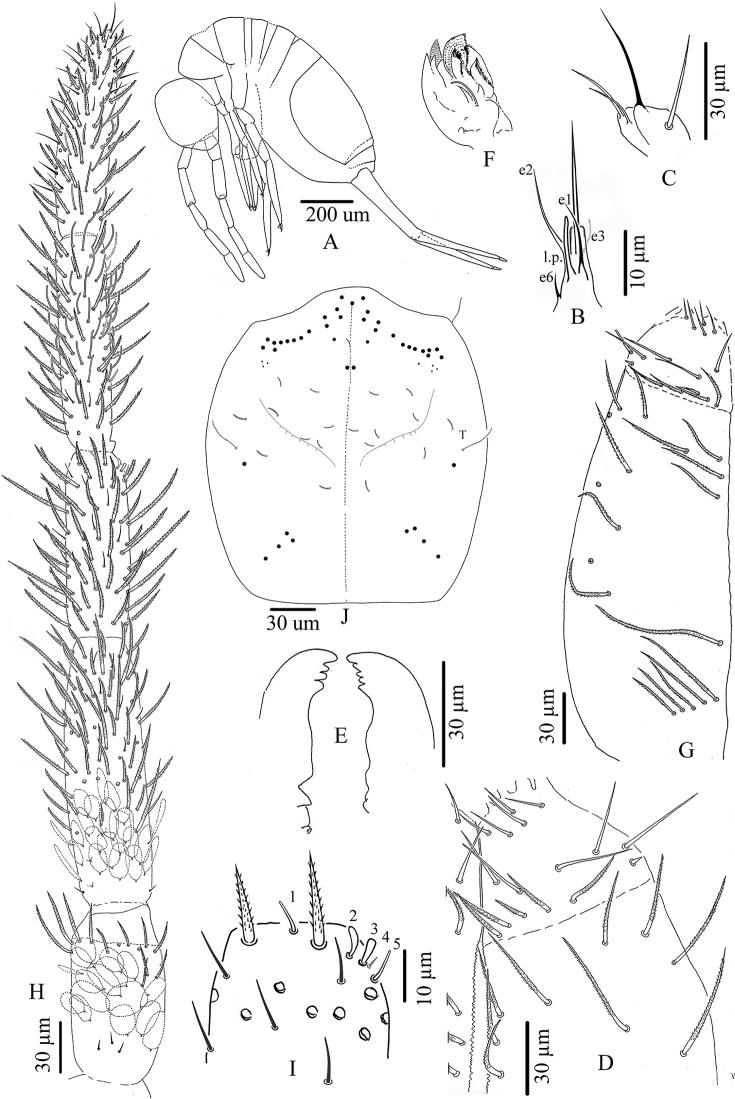 200 um
A
F
30 μm
C
e2
e1
e3
l.p.
e6
10 μm
B
T
30 um
J
30 μm
E
30 μm
G
1
2
3
4
5
10 μm
I
H
30 μm
30 μm
D