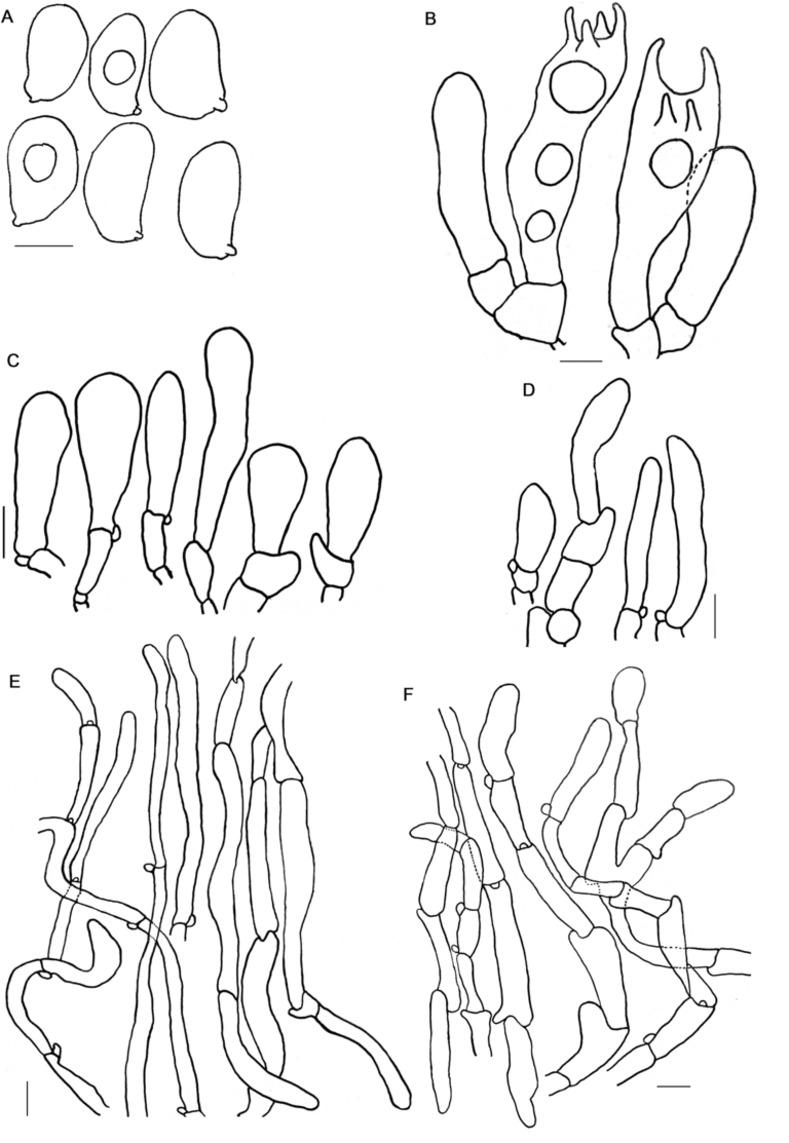 A
B
C
D
E
F