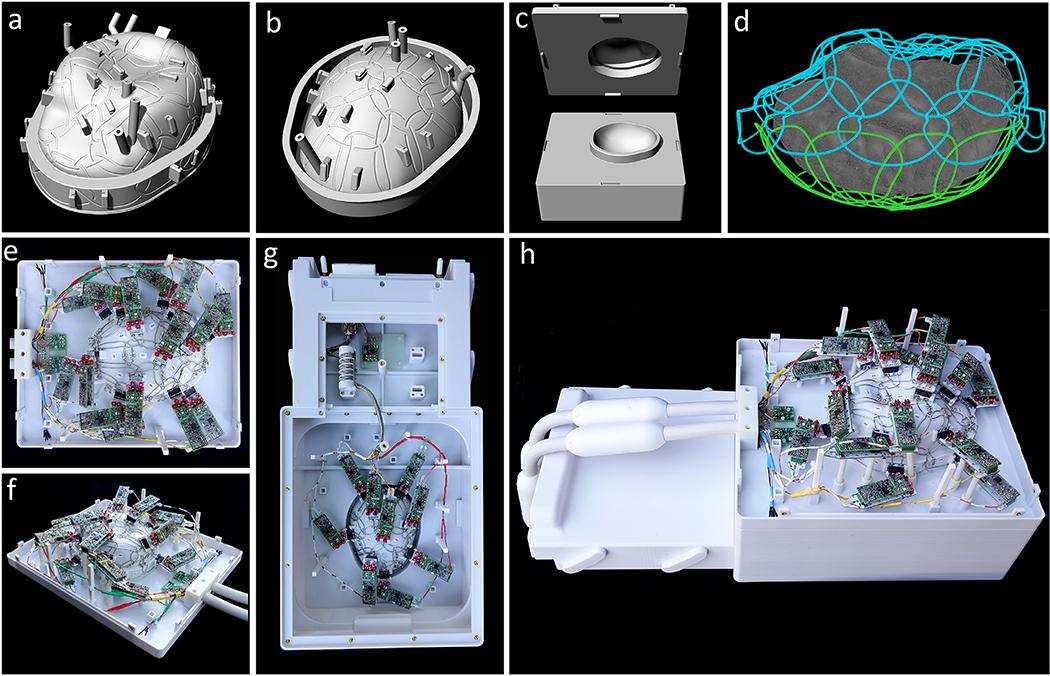 a

b

c

d

e

g

h

f