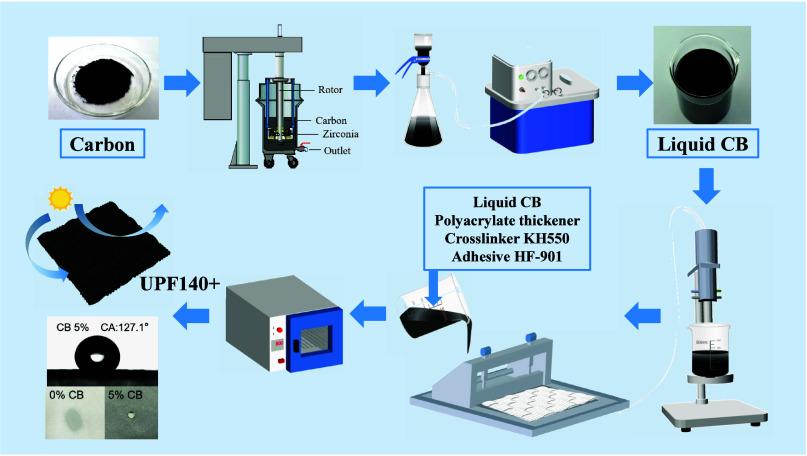 Carbon

Rotor
Carbon
Zirconia
Outlet

Liquid CB

Liquid CB
Polyacrylate thickener
Crosslinker KH550
Adhesive HF-901

UPF140+

CB 5% CA:127.1°
0% CB
5% CB