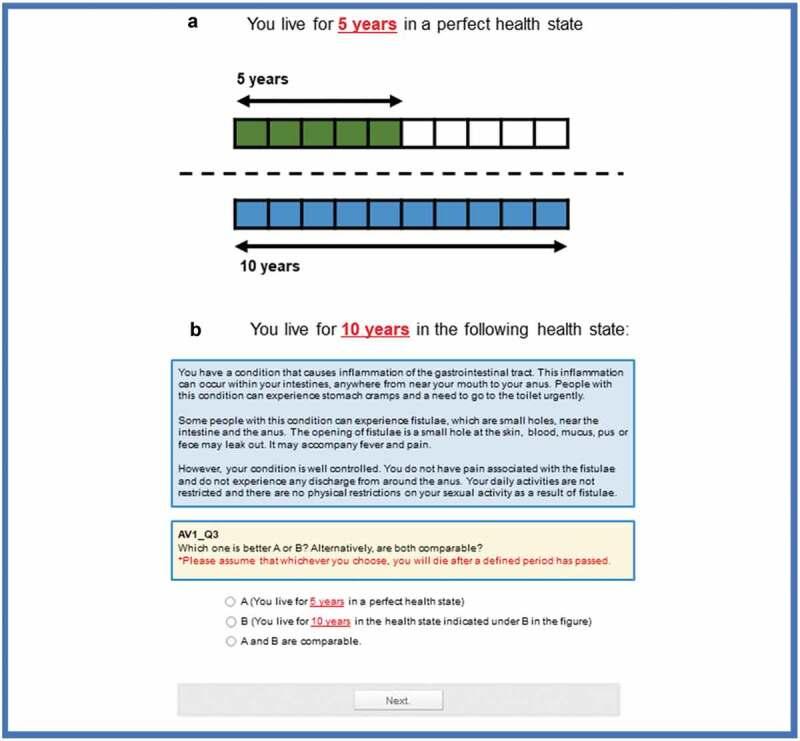 a You live for 5 years in a perfect health state

5 years

10 years

b You live for 10 years in the following health state:

You have a condition that causes inflammation of the gastrointestinal tract. This inflammation can occur within your intestines, anywhere from near your mouth to your anus. People with this condition can experience stomach cramps and a need to go to the toilet urgently.

Some people with this condition can experience fistulae, which are small holes, near the intestine and the anus. The opening of fistulae is a small hole at the skin, blood, mucus, pus or fece may leak out. It may accompany fever and pain.

However, your condition is well controlled. You do not have pain associated with the fistulae and do not experience any discharge from around the anus. Your daily activities are not restricted and there are no physical restrictions on your sexual activity as a result of fistulae.

AV1_Q3
Which one is better A or B? Alternatively, are both comparable?
*Please assume that whichever you choose, you will die after a defined period has passed.

A (You live for 5 years in a perfect health state)
B (You live for 10 years in the health state indicated under B in the figure)
A and B are comparable.

Next.