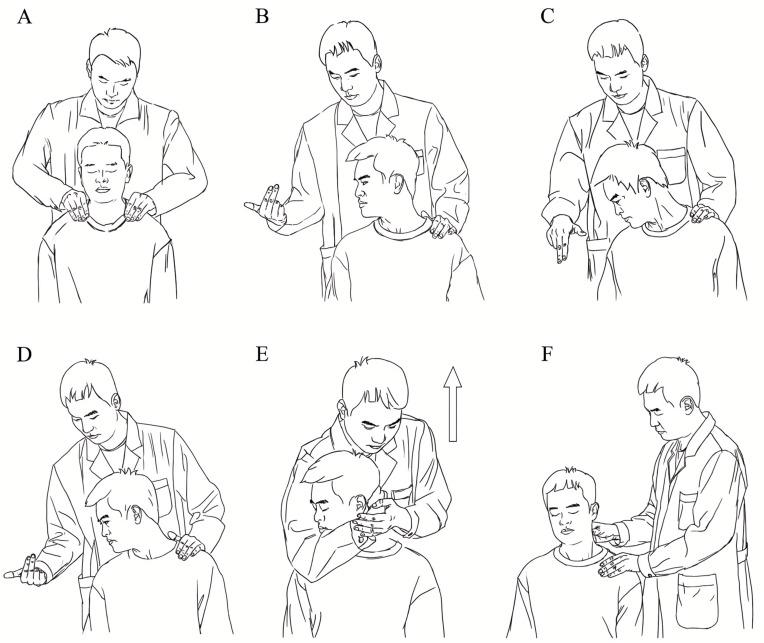 A

B

C

D

E

F