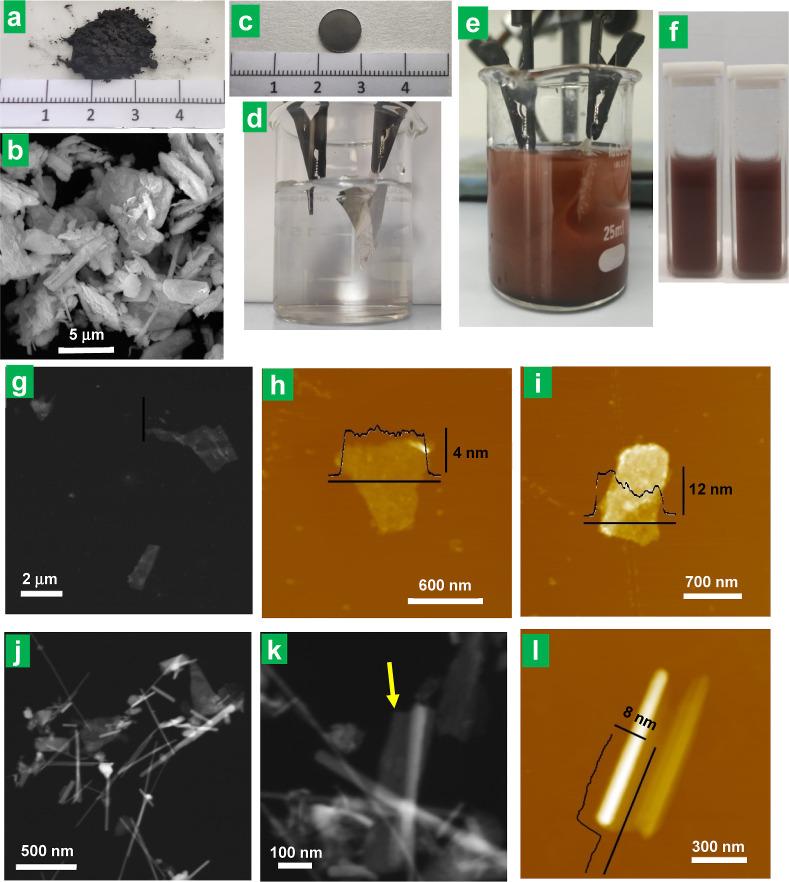 a
1 2 3 4
b
5 μm
c
1 2 3 4
d
e
25ml
f
g
2 μm
h
4 nm
600 nm
i
12 nm
700 nm
j
500 nm
k
100 nm
l
8 nm
300 nm