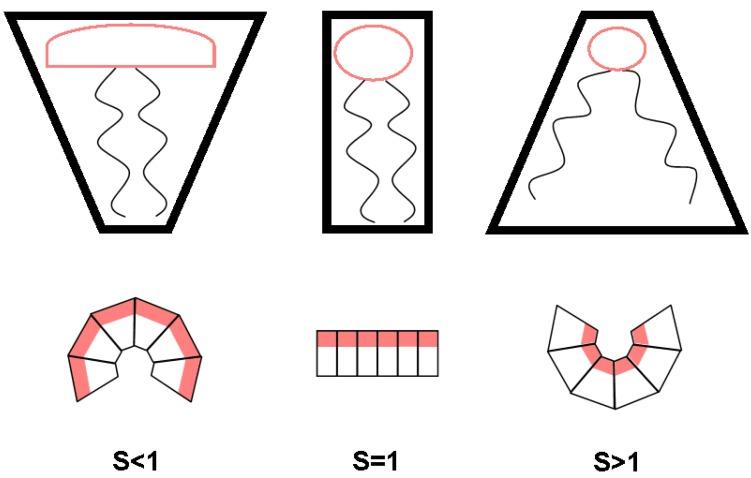 S<1

S=1

S>1