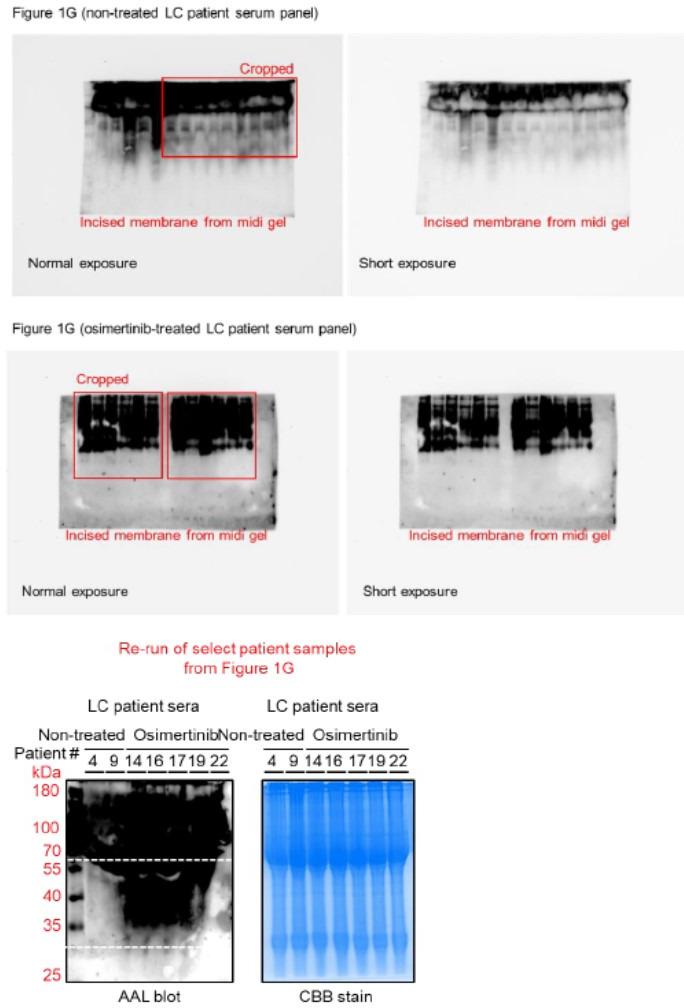 Figure 1G (non-treated LC patient serum panel)

Cropped

Incised membrane from midi gel

Normal exposure

Incised membrane from midi gel

Short exposure

Figure 1G (osimertinib-treated LC patient serum panel)

Cropped

Incised membrane from midi gel

Normal exposure

Incised membrane from midi gel

Short exposure

Re-run of select patient samples from Figure 1G

LC patient sera

Non-treated Osimertinib

Patient # 4 9 14 16 17 19 22

kDa

180

100

70

55

40

35

25

AAL blot

LC patient sera

Non-treated Osimertinib

4 9 14 16 17 19 22

CBB stain