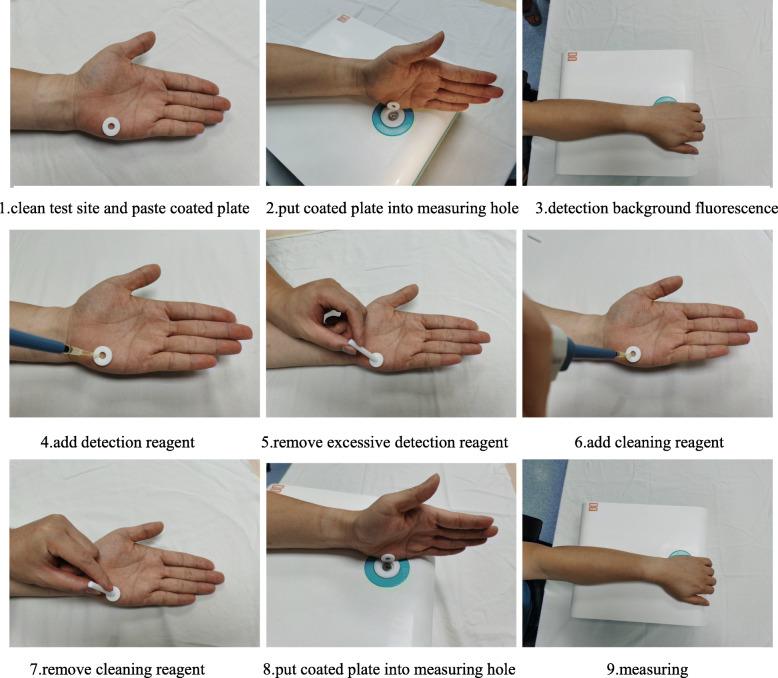 1.clean test site and paste coated plate

2.put coated plate into measuring hole

3.detection background fluorescence

4.add detection reagent

5.remove excessive detection reagent

6.add cleaning reagent

7.remove cleaning reagent

8.put coated plate into measuring hole

9.measuring