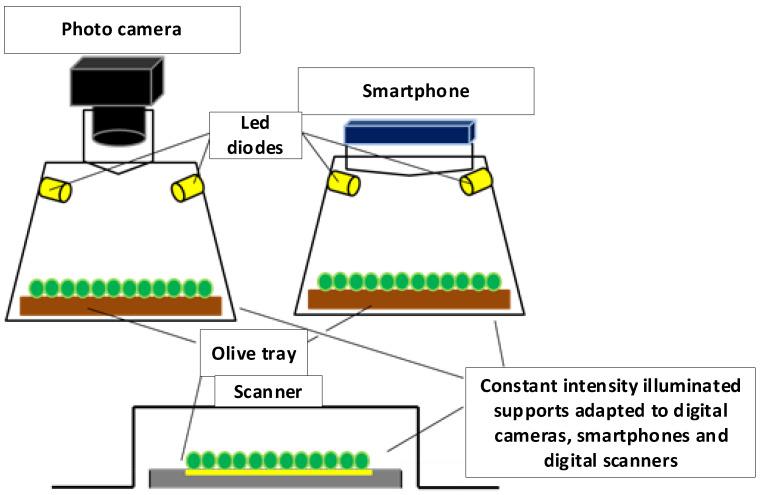 Photo camera

Smartphone

Led diodes

Olive tray

Scanner

Constant intensity illuminated supports adapted to digital cameras, smartphones and digital scanners