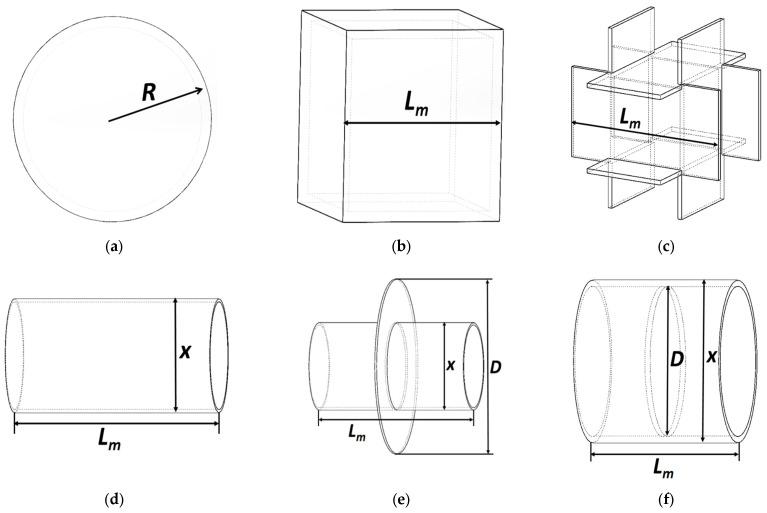 $R$

(a)

$L_m$

(b)

$L_m$

(c)

$x$

$L_m$

(d)

$x$

$D$

$L_m$

(e)

$D$

$x$

$L_m$

(f)