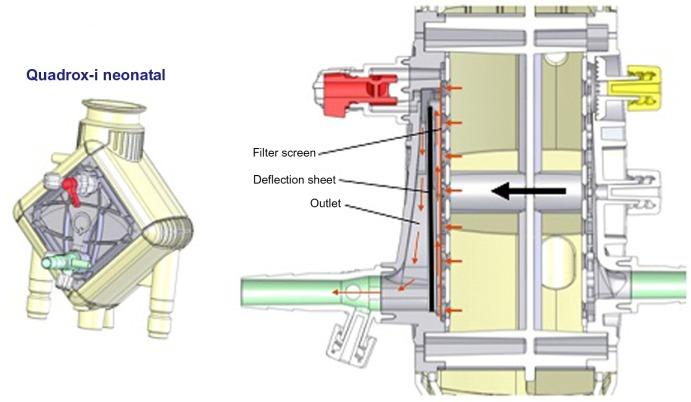 Quadrox-i neonatal

Filter screen

Deflection sheet

Outlet