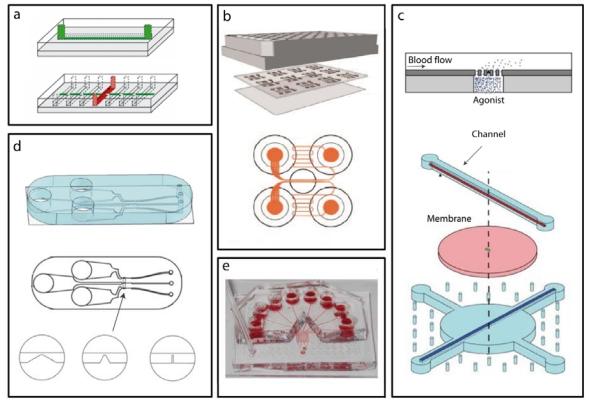 a

b

c

Blood flow

Agonist

Channel

Membrane

d

e