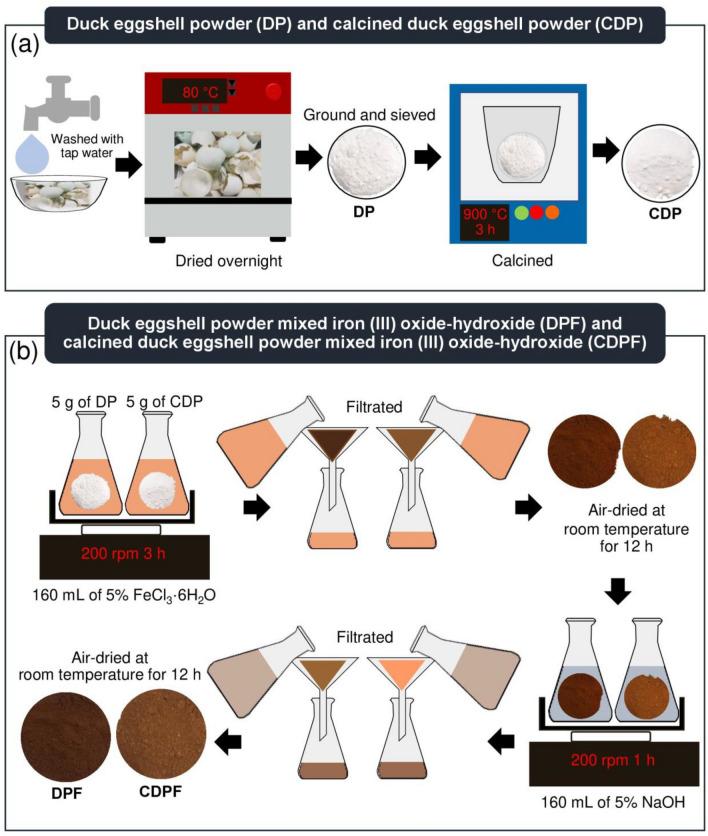 Duck eggshell powder (DP) and calcined duck eggshell powder (CDP)

(a)

Washed with tap water

80 °C

Dried overnight

Ground and sieved

DP

900 °C
3 h

Calcined

CDP

Duck eggshell powder mixed iron (III) oxide-hydroxide (DPF) and calcined duck eggshell powder mixed iron (III) oxide-hydroxide (CDPF)

(b)

5 g of DP 5 g of CDP

200 rpm 3 h

160 mL of 5% $FeCl_3 \cdot 6H_2O$

Filtrated

Air-dried at room temperature for 12 h

200 rpm 1 h

160 mL of 5% NaOH

Filtrated

Air-dried at room temperature for 12 h

DPF CDPF