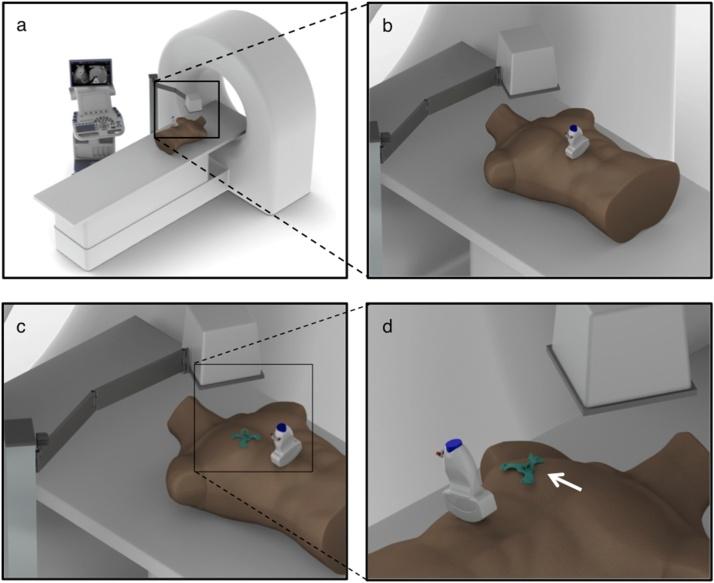 a

b

c

d