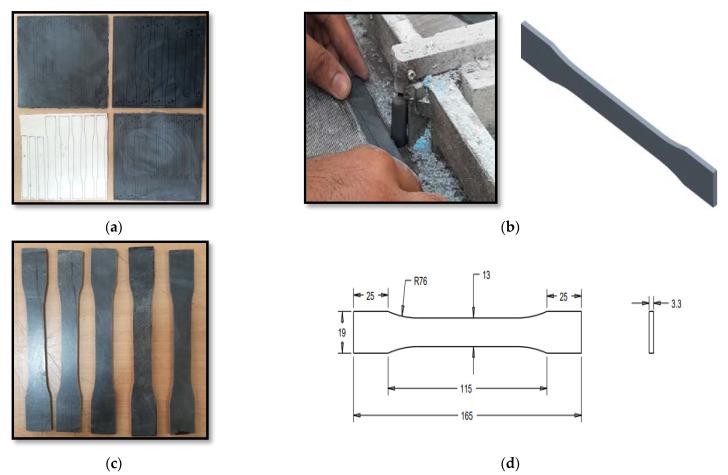 (a)

(b)

(c)

25

R76

13

25

3.3

19

115

165

(d)