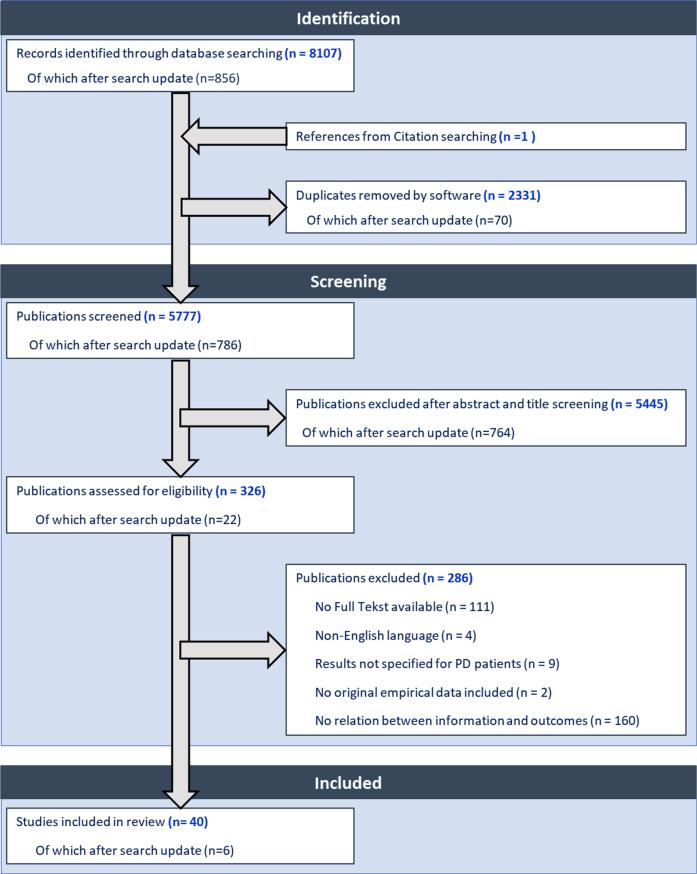 Identification

Records identified through database searching (n = 8107)
Of which after search update (n=856)

References from Citation searching (n =1 )

Duplicates removed by software (n = 2331)
Of which after search update (n=70)

Screening

Publications screened (n = 5777)
Of which after search update (n=786)

Publications excluded after abstract and title screening (n = 5445)
Of which after search update (n=764)

Publications assessed for eligibility (n = 326)
Of which after search update (n=22)

Publications excluded (n = 286)
No Full Tekst available (n = 111)
Non-English language (n = 4)
Results not specified for PD patients (n = 9)
No original empirical data included (n = 2)
No relation between information and outcomes (n = 160)

Included

Studies included in review (n= 40)
Of which after search update (n=6)