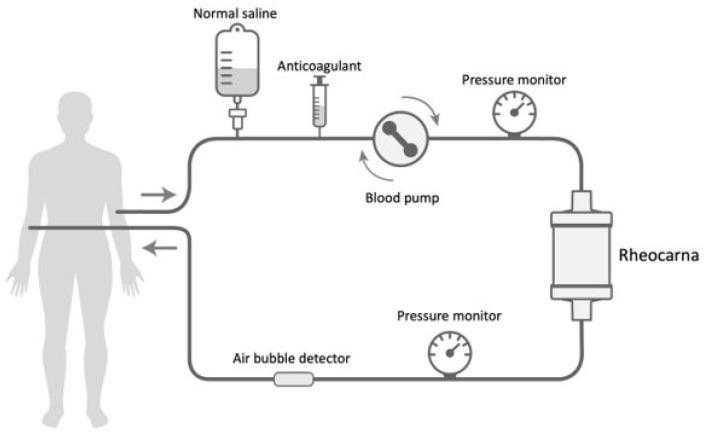 Normal saline

Anticoagulant

Pressure monitor

Blood pump

Rheocarna

Pressure monitor

Air bubble detector