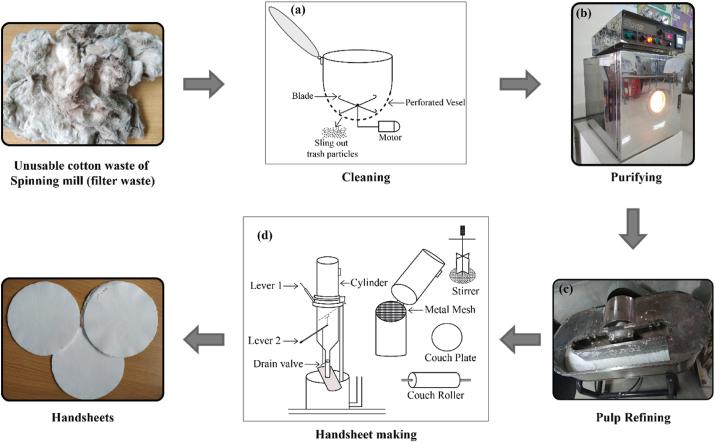 Unusable cotton waste of Spinning mill (filter waste)

(a)

Blade

Perforated Vesel

Sling out trash particles

Motor

Cleaning

(b)

Purifying

(c)

Pulp Refining

(d)

Lever 1

Cylinder

Stirrer

Metal Mesh

Lever 2

Couch Plate

Drain valve

Couch Roller

Handsheet making

Handsheets