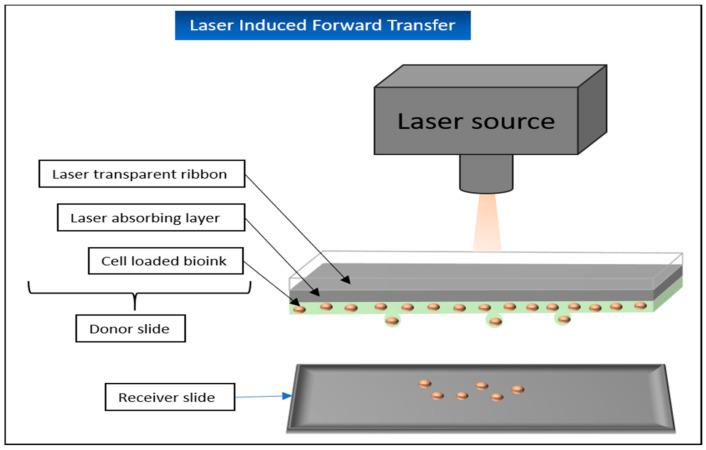 Laser Induced Forward Transfer

Laser source

Laser transparent ribbon

Laser absorbing layer

Cell loaded bioink

Donor slide

Receiver slide