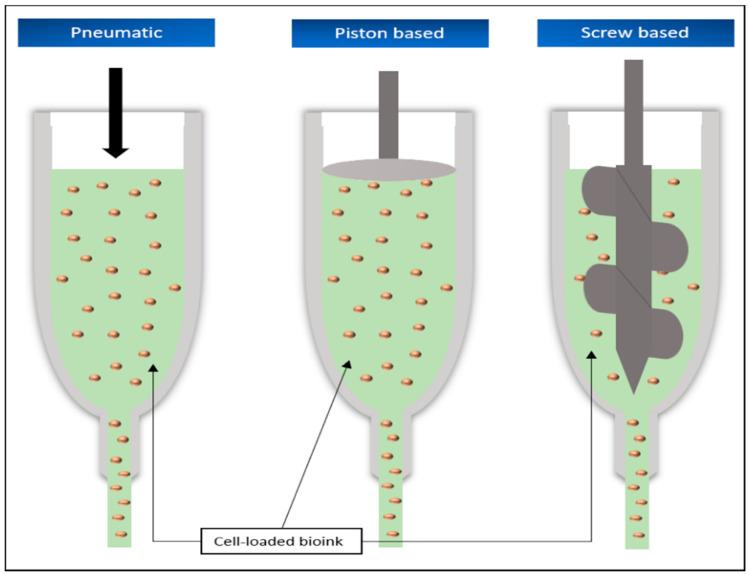 Pneumatic

Piston based

Screw based

Cell-loaded bioink