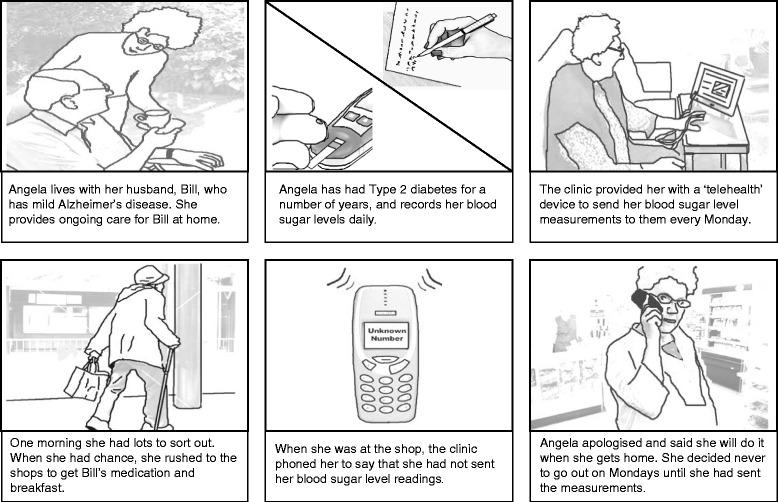 Angela lives with her husband, Bill, who has mild Alzheimer's disease. She provides ongoing care for Bill at home.

Angela has had Type 2 diabetes for a number of years, and records her blood sugar levels daily.

The clinic provided her with a 'telehealth' device to send her blood sugar level measurements to them every Monday.

One morning she had lots to sort out. When she had chance, she rushed to the shops to get Bill's medication and breakfast.

Unknown Number

When she was at the shop, the clinic phoned her to say that she had not sent her blood sugar level readings.

Angela apologised and said she will do it when she gets home. She decided never to go out on Mondays until she had sent the measurements.