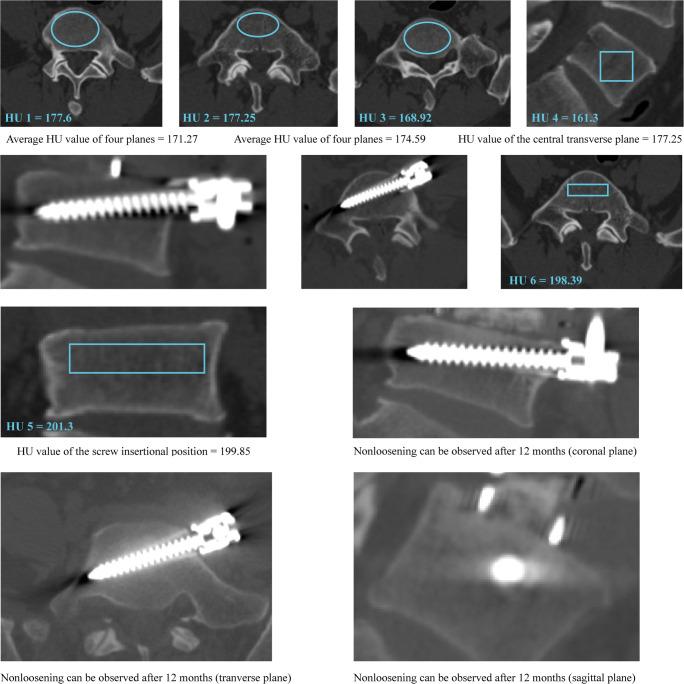 HU 1 = 177.6

HU 2 = 177.25

HU 3 = 168.92

HU 4 = 161.3

Average HU value of four planes = 171.27

Average HU value of four planes = 174.59

HU value of the central transverse plane = 177.25

HU 6 = 198.39

HU 5 = 201.3

HU value of the screw insertional position = 199.85

Nonloosening can be observed after 12 months (coronal plane)

Nonloosening can be observed after 12 months (tranverse plane)

Nonloosening can be observed after 12 months (sagittal plane)