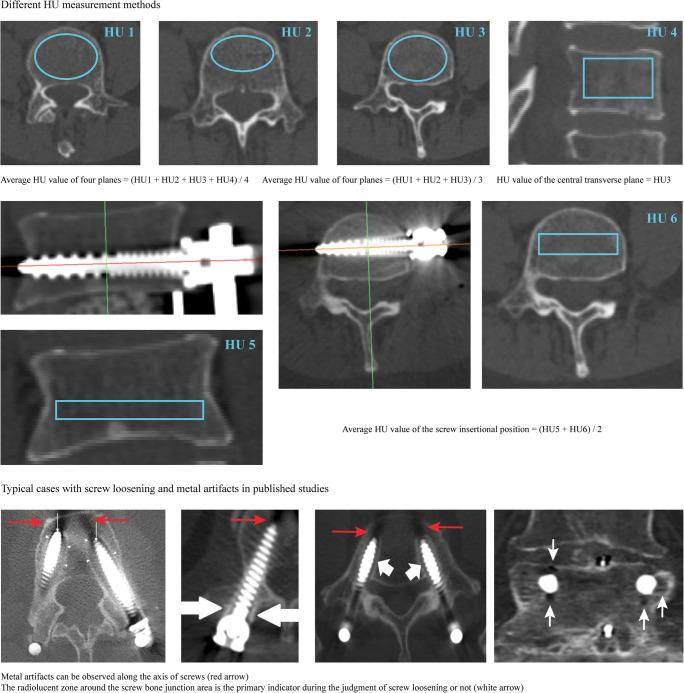 Different HU measurement methods

HU 1

HU 2

HU 3

HU 4

Average HU value of four planes = (HU1 + HU2 + HU3 + HU4) / 4

Average HU value of four planes = (HU1 + HU2 + HU3) / 3

HU value of the central transverse plane = HU3

HU 6

HU 5

Average HU value of the screw insertional position = (HU5 + HU6) / 2

Typical cases with screw loosening and metal artifacts in published studies

Metal artifacts can be observed along the axis of screws (red arrow)
The radiolucent zone around the screw bone junction area is the primary indicator during the judgment of screw loosening or not (white arrow)