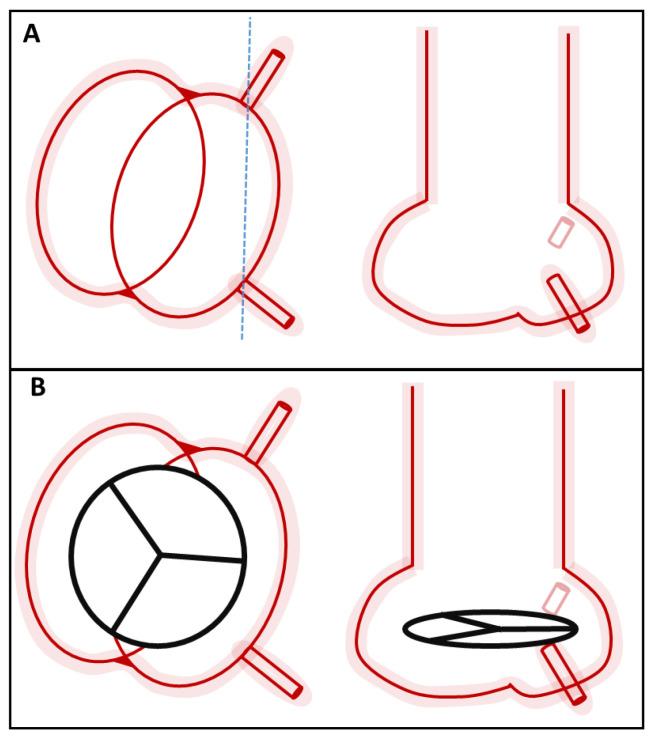 A

B